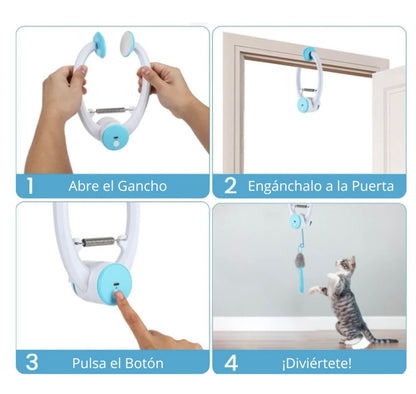 1 Abre el Gancho

2 Engánchalo a la Puerta

3 Pulsa el Botón

4 ¡Diviértete!