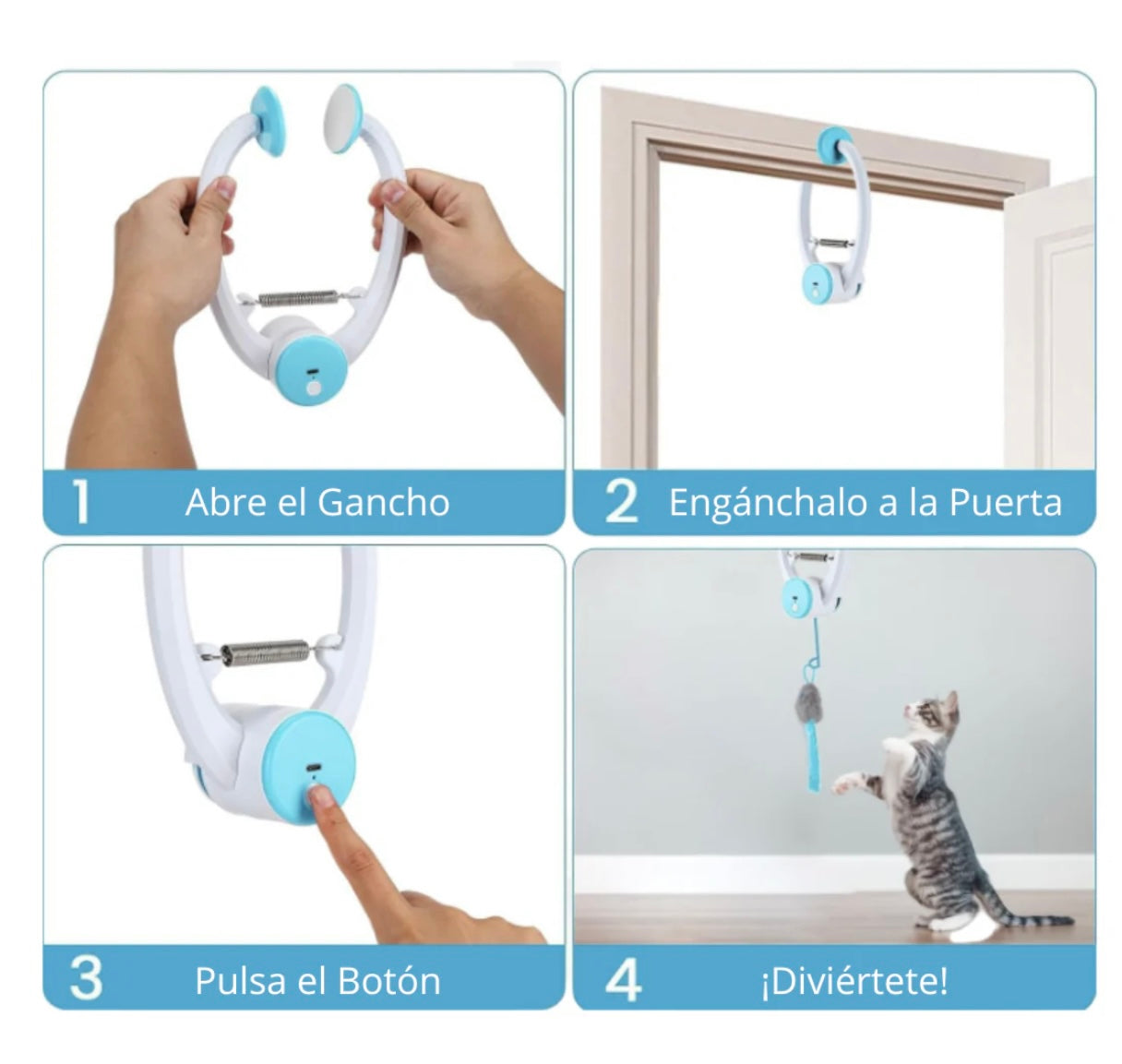 1 Abre el Gancho

2 Engánchalo a la Puerta

3 Pulsa el Botón

4 ¡Diviértete!